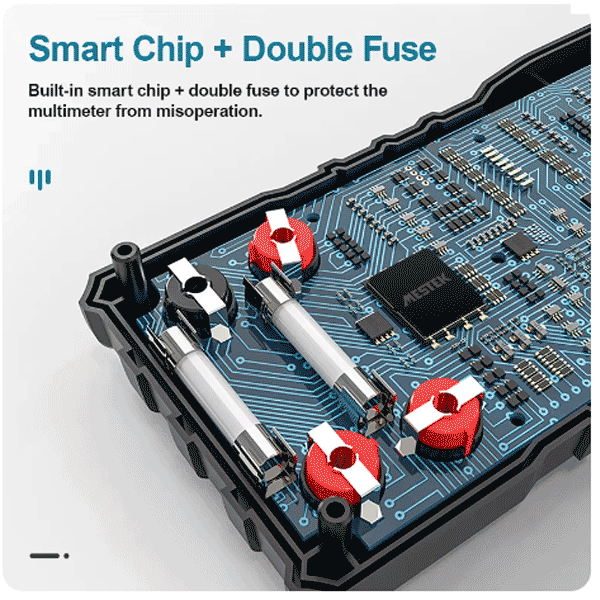 Smart Chip + Double Fuse

Built-in smart chip + double fuse to protect the multimeter from misoperation.

MESTEK